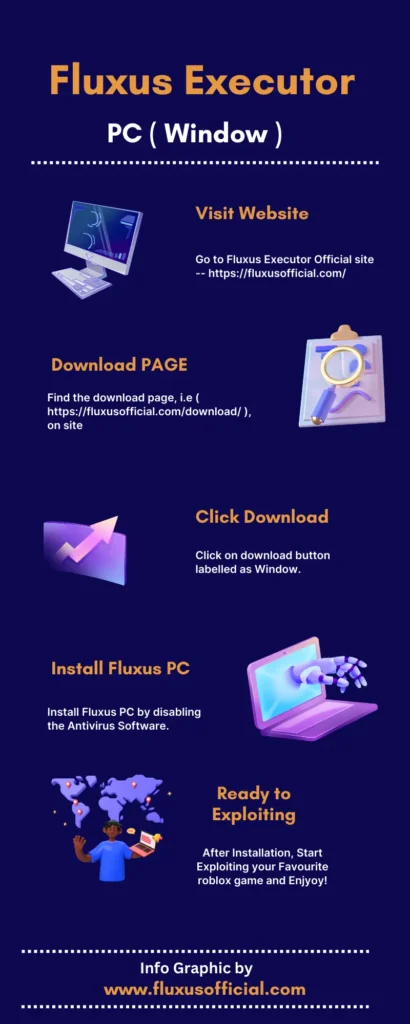 Fluxus Executor

PC ( Window )

Visit Website

Go to Fluxus Executor Official site -- https://fluxusofficial.com/

Download PAGE

Find the download page, i.e ( https://fluxusofficial.com/download/ ), on site

Click Download

Click on download button labelled as Window.

Install Fluxus PC

Install Fluxus PC by disabling the Antivirus Software.

Ready to Exploiting

After Installation, Start Exploiting your Favourite roblox game and Enjyoy!

Info Graphic by
www.fluxusofficial.com